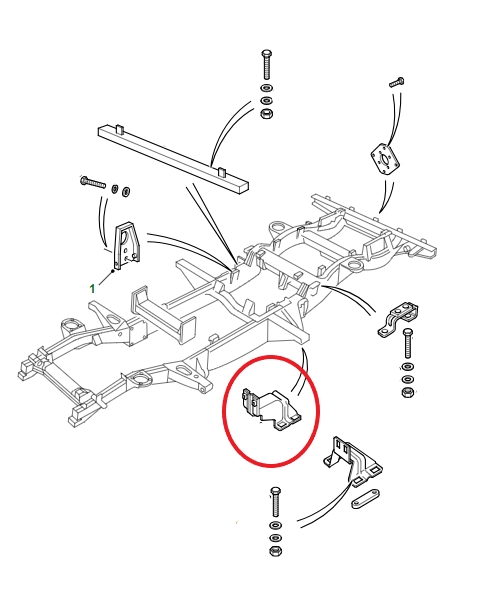 1